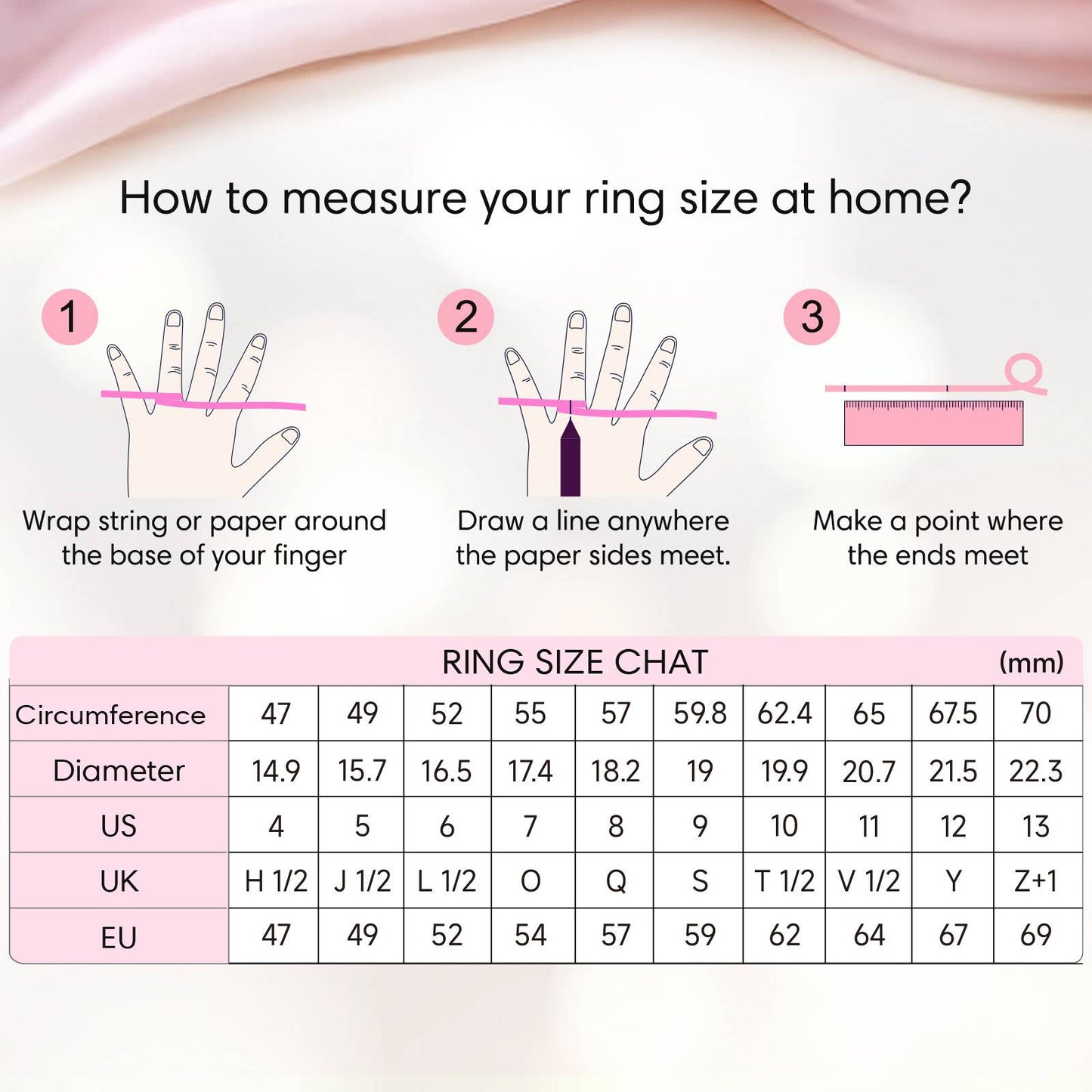 How to measure your ring size at home?

1

Wrap string or paper around the base of your finger

2

Draw a line anywhere the paper sides meet.

3

Make a point where the ends meet

RING SIZE CHAT (mm)

| Circumference | 47 | 49 | 52 | 55 | 57 | 59.8 | 62.4 | 65 | 67.5 | 70 |
|---|---|---|---|---|---|---|---|---|---|---|
| Diameter | 14.9 | 15.7 | 16.5 | 17.4 | 18.2 | 19 | 19.9 | 20.7 | 21.5 | 22.3 |
| US | 4 | 5 | 6 | 7 | 8 | 9 | 10 | 11 | 12 | 13 |
| UK | H 1/2 | J 1/2 | L 1/2 | O | Q | S | T 1/2 | V 1/2 | Y | Z+1 |
| EU | 47 | 49 | 52 | 54 | 57 | 59 | 62 | 64 | 67 | 69 |