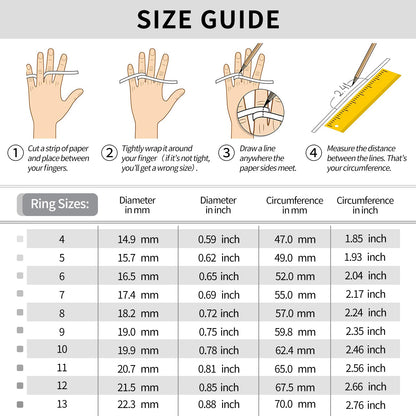 SIZE GUIDE

2.41

1 Cut a strip of paper and place between your fingers.

2 Tightly wrap it around your finger (if it's not tight, you'll get a wrong size).

3 Draw a line anywhere the paper sides meet.

4 Measure the distance between the lines. That's your circumference.

| Ring Sizes: | Diameter in mm | Diameter in inch | Circumference in mm | Circumference in inch |
|---|---|---|---|---|
| 4 | 14.9 mm | 0.59 inch | 47.0 mm | 1.85 inch |
| 5 | 15.7 mm | 0.62 inch | 49.0 mm | 1.93 inch |
| 6 | 16.5 mm | 0.65 inch | 52.0 mm | 2.04 inch |
| 7 | 17.4 mm | 0.69 inch | 55.0 mm | 2.17 inch |
| 8 | 18.2 mm | 0.72 inch | 57.0 mm | 2.24 inch |
| 9 | 19.0 mm | 0.75 inch | 59.8 mm | 2.35 inch |
| 10 | 19.9 mm | 0.78 inch | 62.4 mm | 2.46 inch |
| 11 | 20.7 mm | 0.81 inch | 65.0 mm | 2.56 inch |
| 12 | 21.5 mm | 0.85 inch | 67.5 mm | 2.66 inch |
| 13 | 22.3 mm | 0.88 inch | 70.0 mm | 2.76 inch |